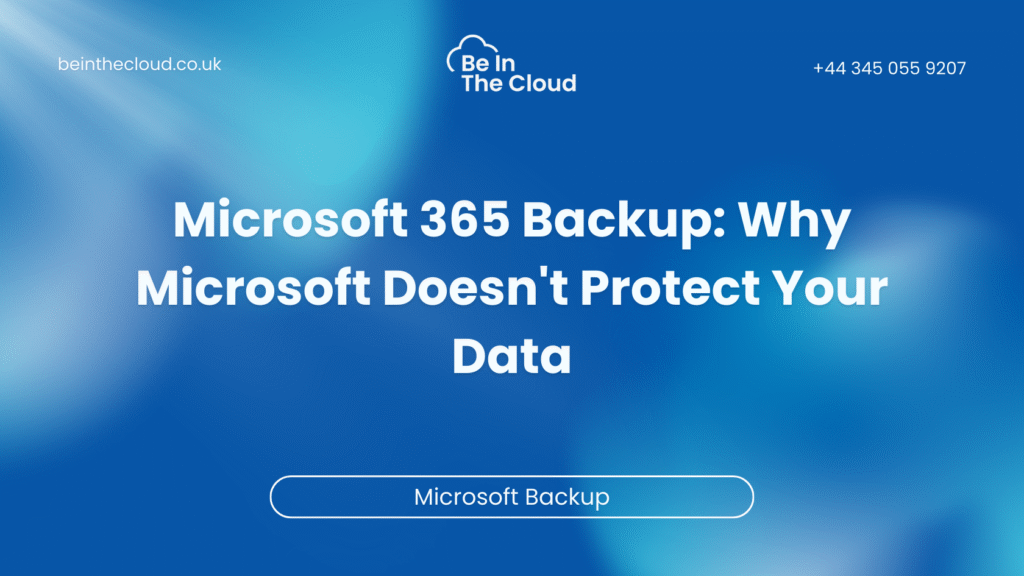 beinthecloud.co.uk

Be In
The Cloud

+44 345 055 9207

Microsoft 365 Backup: Why Microsoft Doesn't Protect Your Data

Microsoft Backup